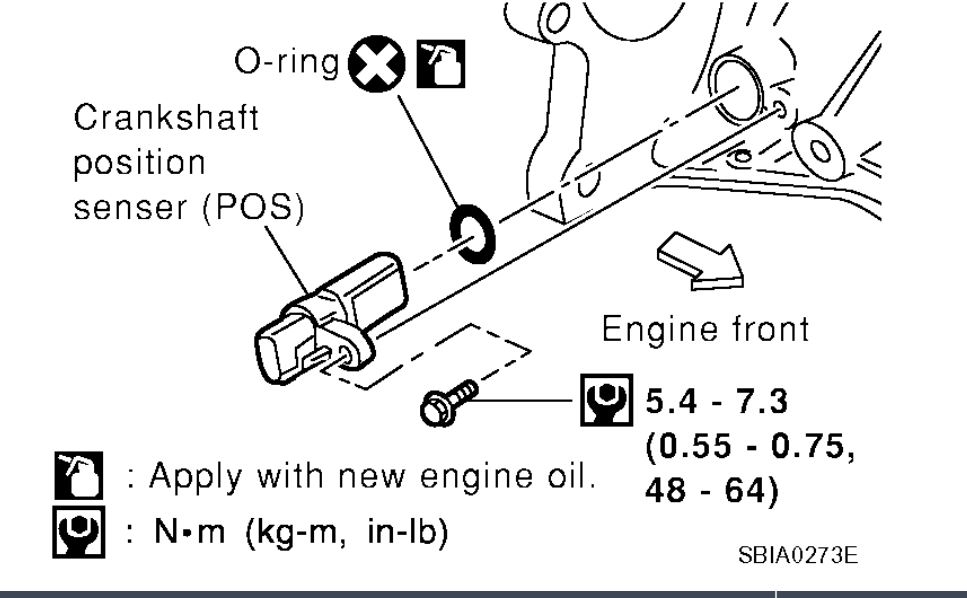 O-ring

Crankshaft position senser (POS)

Engine front

5.4 - 7.3 (0.55 - 0.75, 48 - 64)

: Apply with new engine oil.

: N•m (kg-m, in-lb)

SBIA0273E