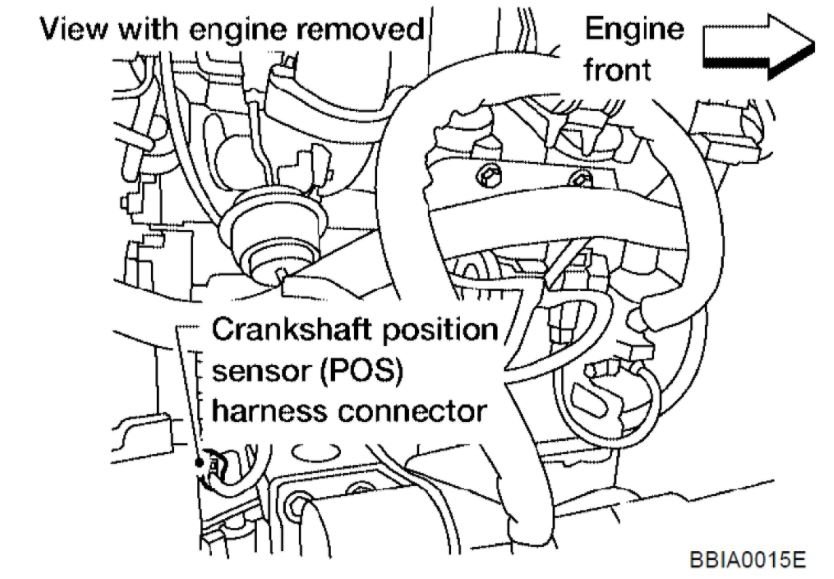 View with engine removed

Engine front

Crankshaft position sensor (POS) harness connector

BBIA0015E