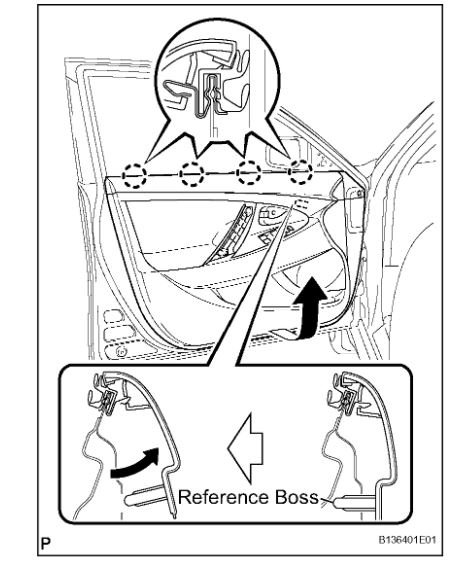 Reference Boss

P

B136401E01