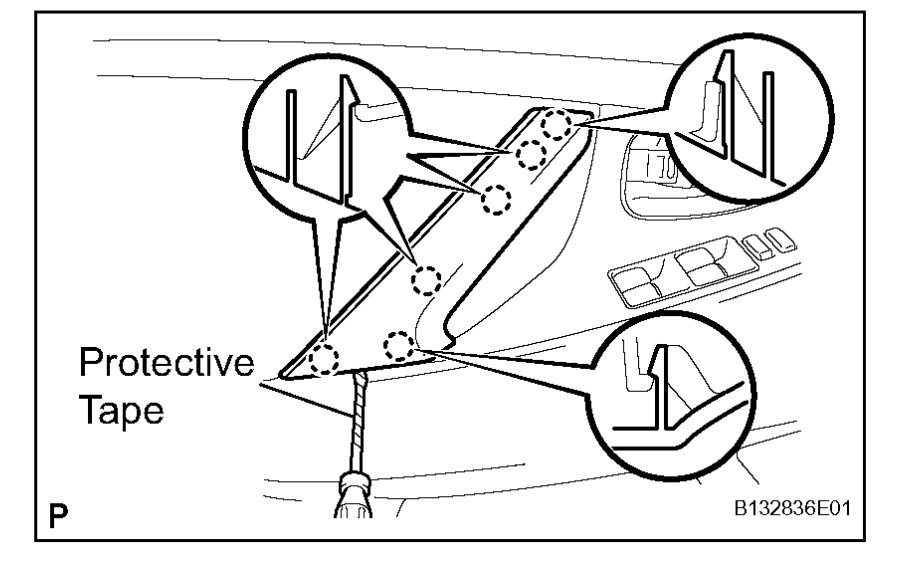 Protective Tape

P

B132836E01