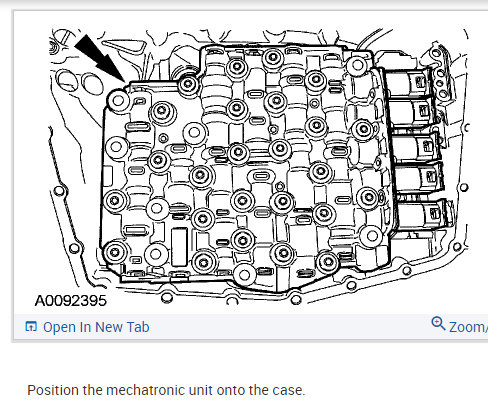 A0092395

Open In New Tab

Zoom/

Position the mechatronic unit onto the case.