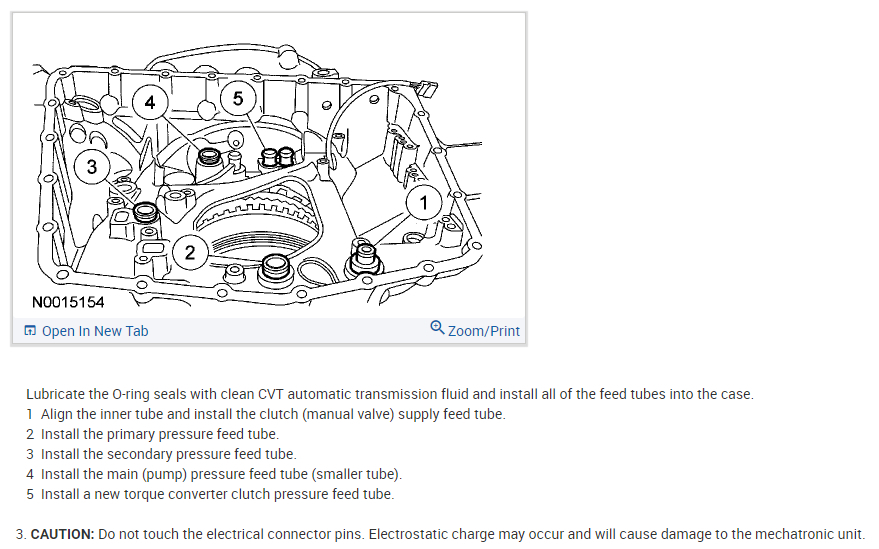 4
5
3
1
2
N0015154
Open In New Tab
Zoom/Print

Lubricate the O-ring seals with clean CVT automatic transmission fluid and install all of the feed tubes into the case.
1 Align the inner tube and install the clutch (manual valve) supply feed tube.
2 Install the primary pressure feed tube.
3 Install the secondary pressure feed tube.
4 Install the main (pump) pressure feed tube (smaller tube).
5 Install a new torque converter clutch pressure feed tube.

3. CAUTION: Do not touch the electrical connector pins. Electrostatic charge may occur and will cause damage to the mechatronic unit.