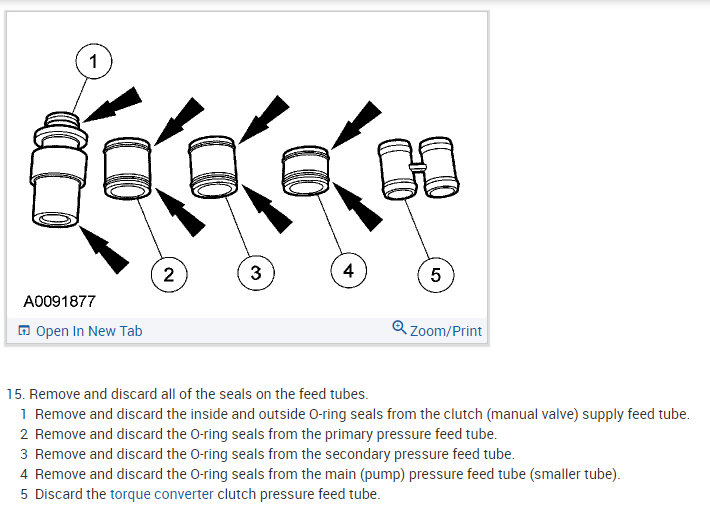 1

2

3

4

5

A0091877

Open In New Tab

Zoom/Print

15. Remove and discard all of the seals on the feed tubes.

1 Remove and discard the inside and outside O-ring seals from the clutch (manual valve) supply feed tube.

2 Remove and discard the O-ring seals from the primary pressure feed tube.

3 Remove and discard the O-ring seals from the secondary pressure feed tube.

4 Remove and discard the O-ring seals from the main (pump) pressure feed tube (smaller tube).

5 Discard the torque converter clutch pressure feed tube.