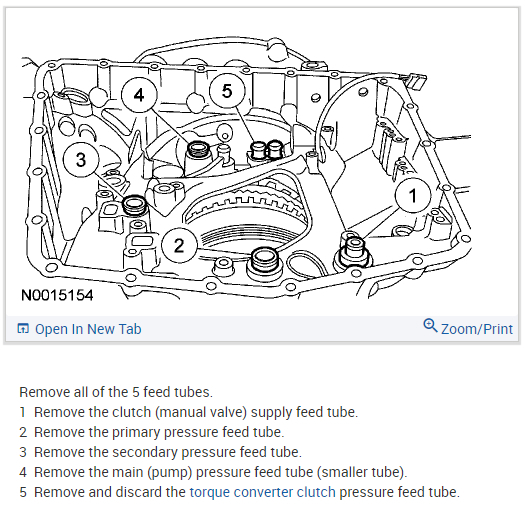 4
5
3
1
2
N0015154

Open In New Tab
Zoom/Print

Remove all of the 5 feed tubes.
1 Remove the clutch (manual valve) supply feed tube.
2 Remove the primary pressure feed tube.
3 Remove the secondary pressure feed tube.
4 Remove the main (pump) pressure feed tube (smaller tube).
5 Remove and discard the torque converter clutch pressure feed tube.