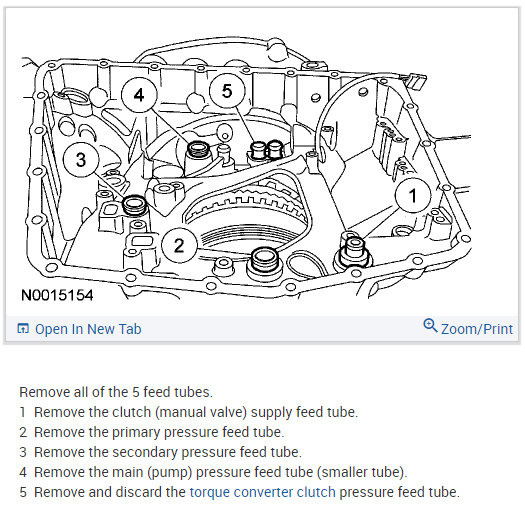 4
5
3
1
2
N0015154

Open In New Tab
Zoom/Print

Remove all of the 5 feed tubes.
1 Remove the clutch (manual valve) supply feed tube.
2 Remove the primary pressure feed tube.
3 Remove the secondary pressure feed tube.
4 Remove the main (pump) pressure feed tube (smaller tube).
5 Remove and discard the torque converter clutch pressure feed tube.