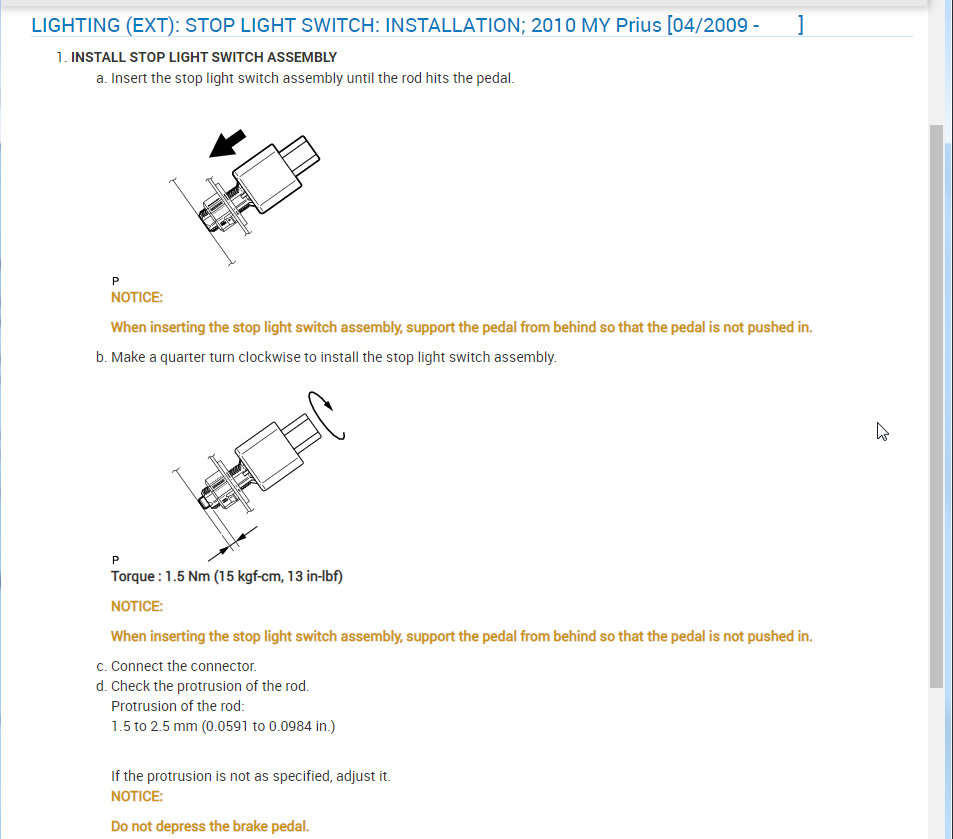 LIGHTING (EXT): STOP LIGHT SWITCH: INSTALLATION; 2010 MY Prius [04/2009 - ]

1. INSTALL STOP LIGHT SWITCH ASSEMBLY

a. Insert the stop light switch assembly until the rod hits the pedal.

P

NOTICE:

When inserting the stop light switch assembly, support the pedal from behind so that the pedal is not pushed in.

b. Make a quarter turn clockwise to install the stop light switch assembly.

P

Torque : 1.5 Nm (15 kgf-cm, 13 in-lbf)

NOTICE:

When inserting the stop light switch assembly, support the pedal from behind so that the pedal is not pushed in.

c. Connect the connector.

d. Check the protrusion of the rod.

Protrusion of the rod:

1.5 to 2.5 mm (0.0591 to 0.0984 in.)

If the protrusion is not as specified, adjust it.

NOTICE:

Do not depress the brake pedal.