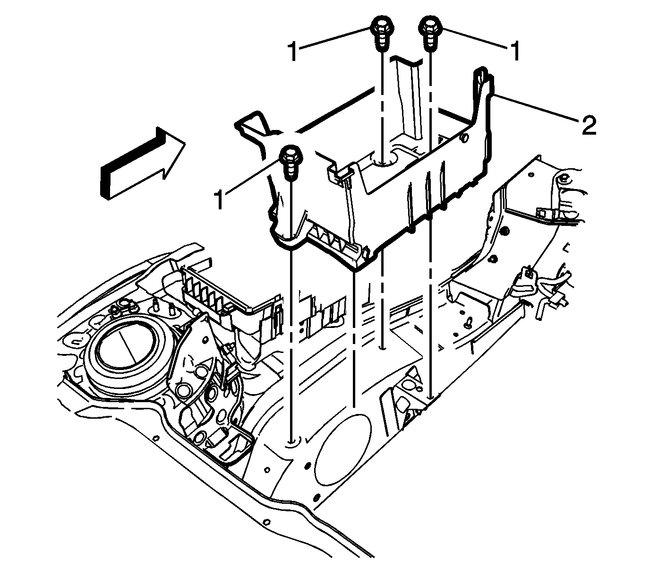 1
1
2
1