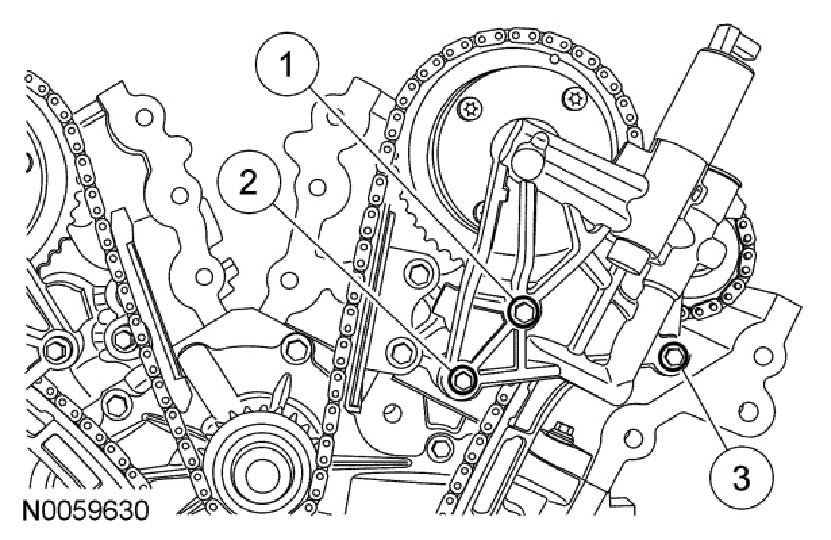 1
2
3
N0059630