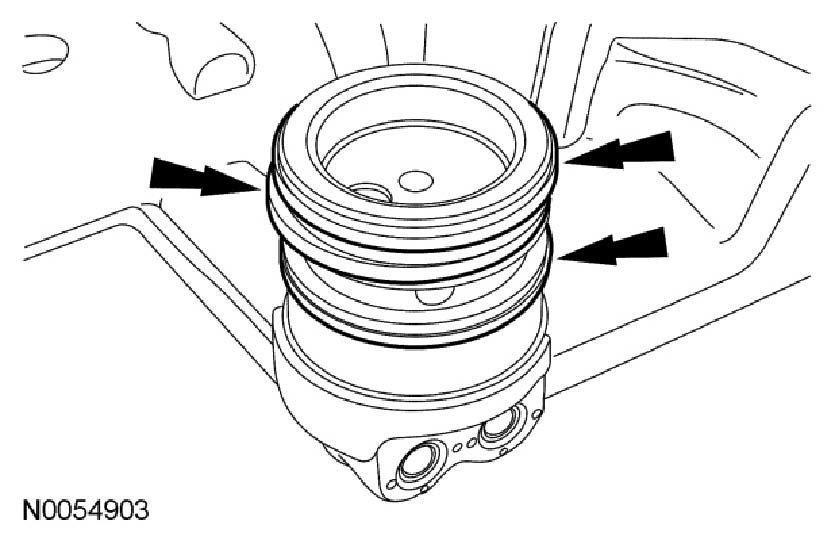 N0054903