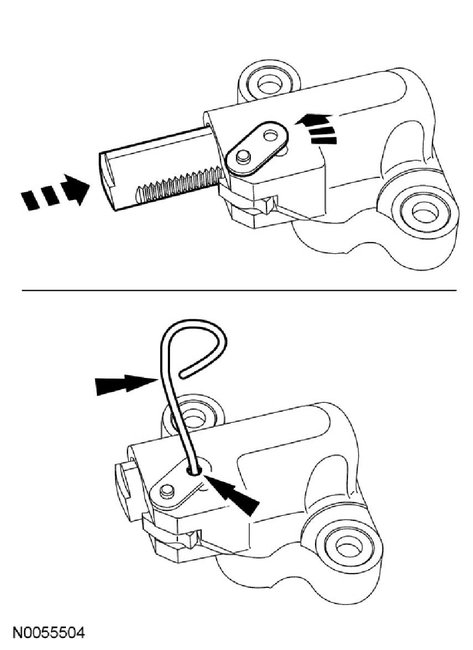 N0055504