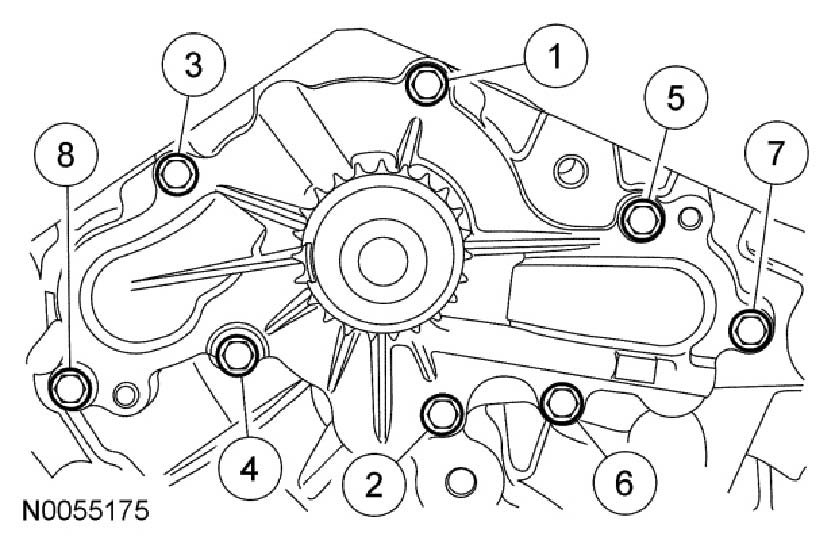 3
1
5
8
7
4
2
6
N0055175