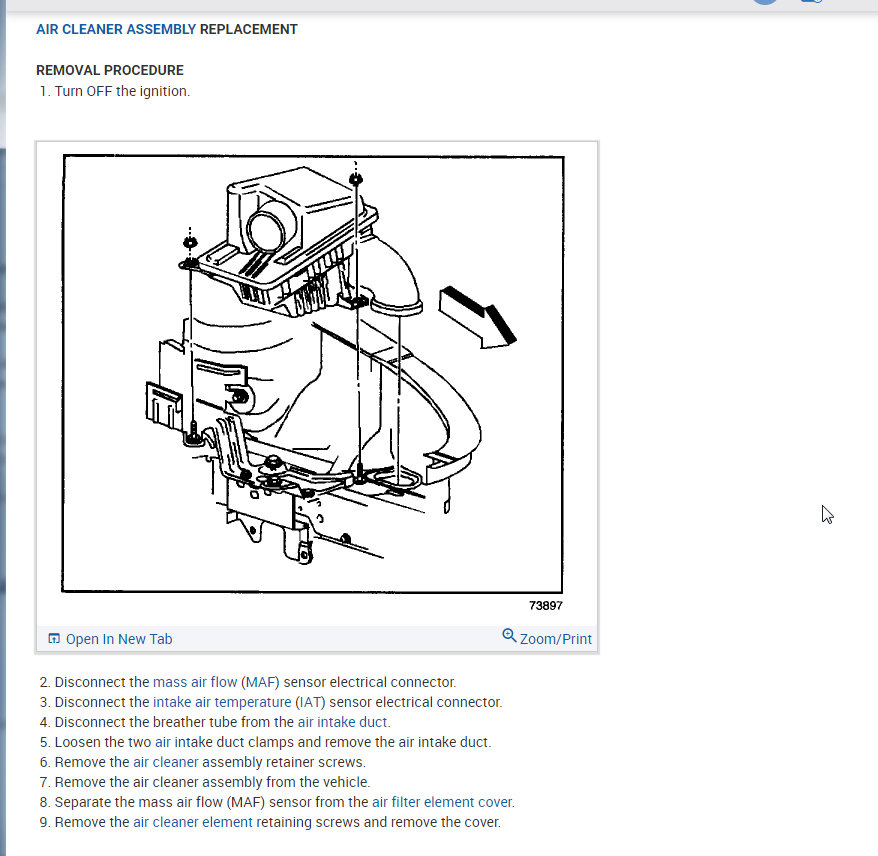 AIR CLEANER ASSEMBLY REPLACEMENT

REMOVAL PROCEDURE
1. Turn OFF the ignition.

73897

Open In New Tab
Zoom/Print

2. Disconnect the mass air flow (MAF) sensor electrical connector.
3. Disconnect the intake air temperature (IAT) sensor electrical connector.
4. Disconnect the breather tube from the air intake duct.
5. Loosen the two air intake duct clamps and remove the air intake duct.
6. Remove the air cleaner assembly retainer screws.
7. Remove the air cleaner assembly from the vehicle.
8. Separate the mass air flow (MAF) sensor from the air filter element cover.
9. Remove the air cleaner element retaining screws and remove the cover.