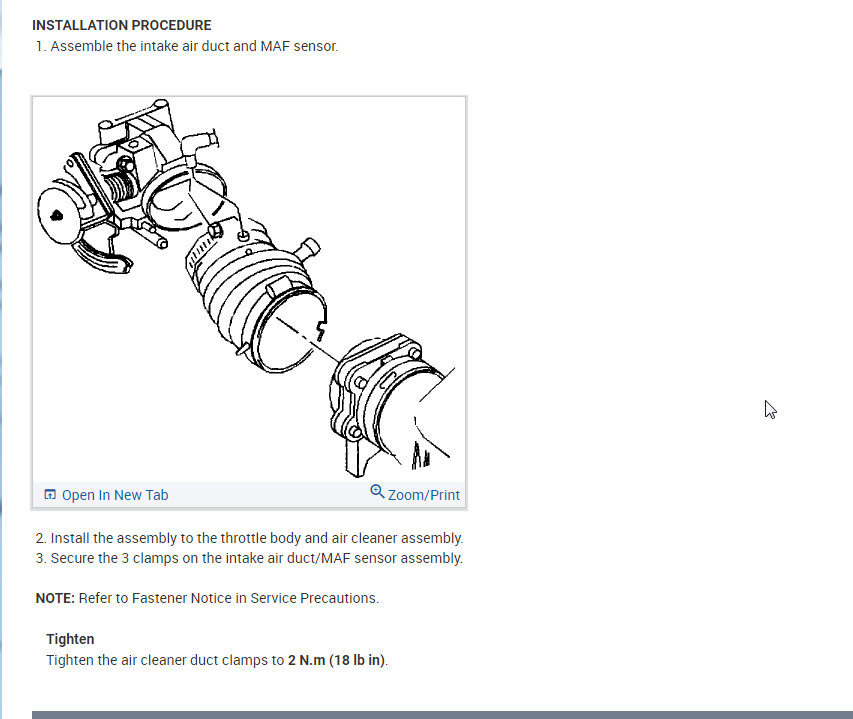 INSTALLATION PROCEDURE
1. Assemble the intake air duct and MAF sensor.

Open In New Tab
Zoom/Print

2. Install the assembly to the throttle body and air cleaner assembly.
3. Secure the 3 clamps on the intake air duct/MAF sensor assembly.

NOTE: Refer to Fastener Notice in Service Precautions.

Tighten
Tighten the air cleaner duct clamps to 2 N.m (18 lb in).