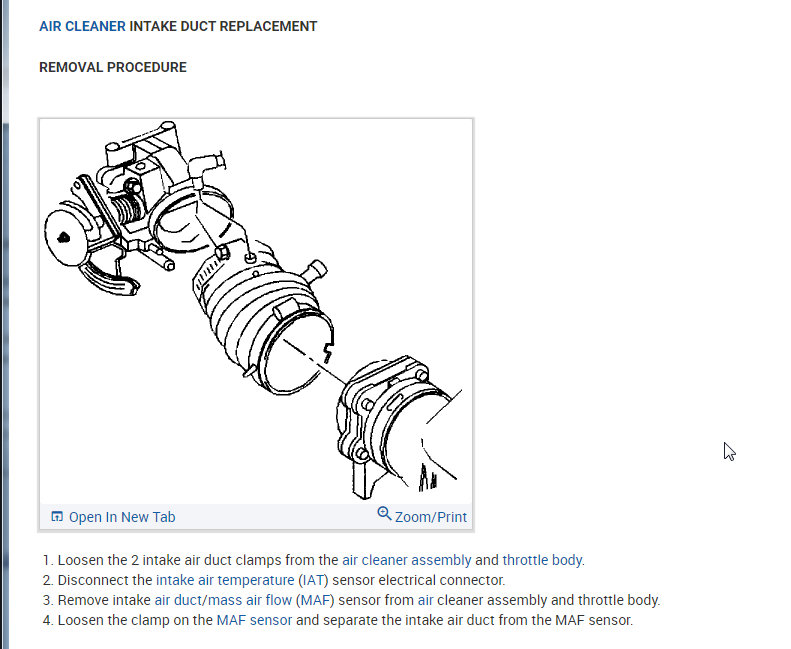 AIR CLEANER INTAKE DUCT REPLACEMENT

REMOVAL PROCEDURE

Open In New Tab

Zoom/Print

1. Loosen the 2 intake air duct clamps from the air cleaner assembly and throttle body.
2. Disconnect the intake air temperature (IAT) sensor electrical connector.
3. Remove intake air duct/mass air flow (MAF) sensor from air cleaner assembly and throttle body.
4. Loosen the clamp on the MAF sensor and separate the intake air duct from the MAF sensor.