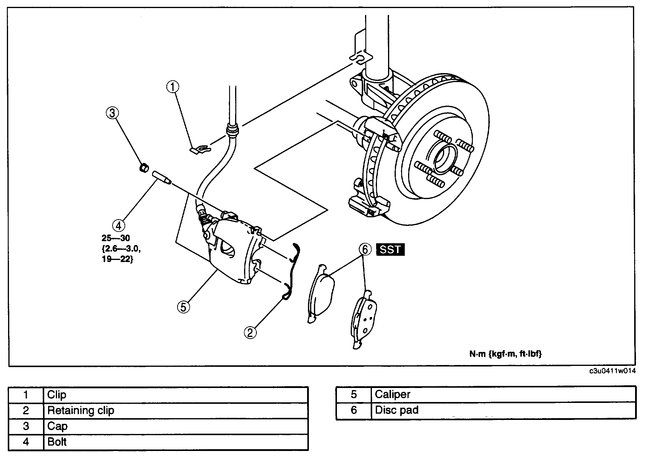 1

3

4

25—30 {2.6—3.0, 19—22}

5

2

6

SST

N·m {kgf·m, ft·lbf}

c3u0411w014

| 1 | Clip |
|---|---|
| 2 | Retaining clip |
| 3 | Cap |
| 4 | Bolt |

| 5 | Caliper |
|---|---|
| 6 | Disc pad |