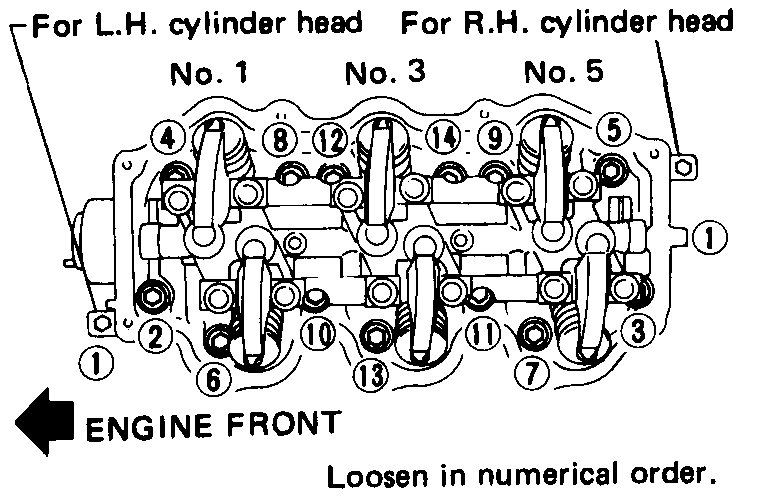 For L.H. cylinder head
For R.H. cylinder head
No. 1
No. 3
No. 5
4
8
12
14
9
5
1
2
10
11
3
1
6
13
7
ENGINE FRONT
Loosen in numerical order.