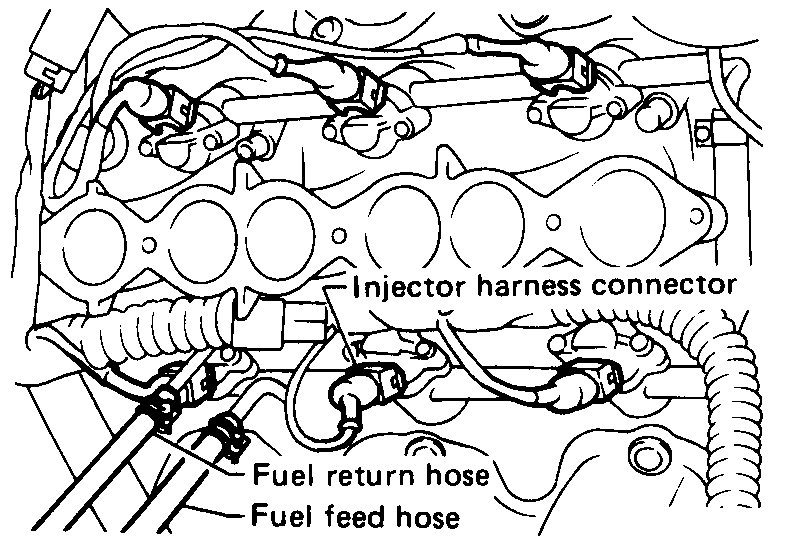 Injector harness connector
Fuel return hose
Fuel feed hose