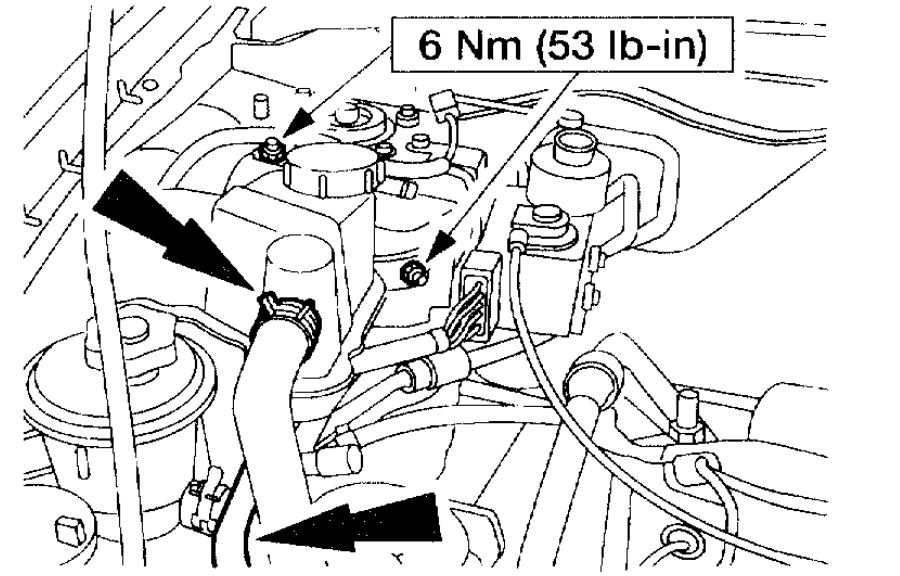 6 Nm (53 lb-in)