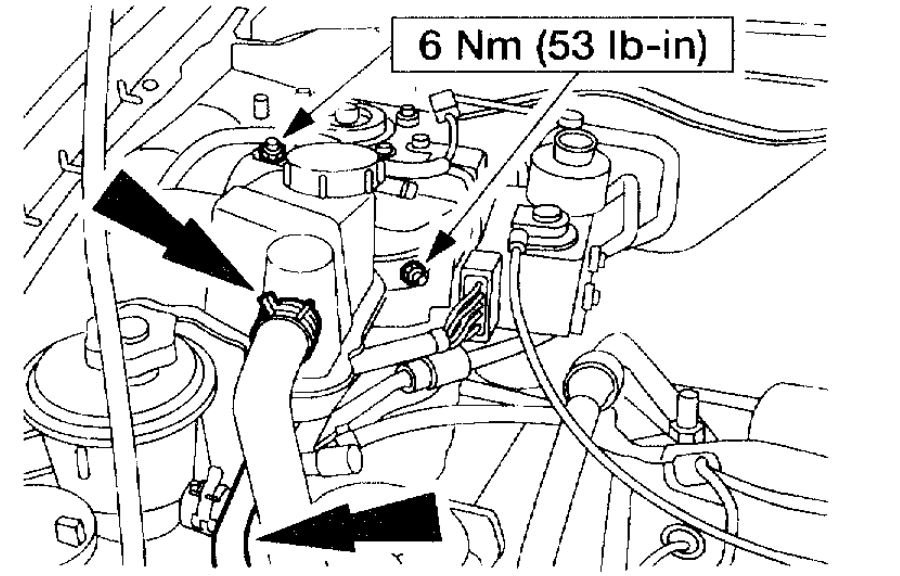 6 Nm (53 lb-in)