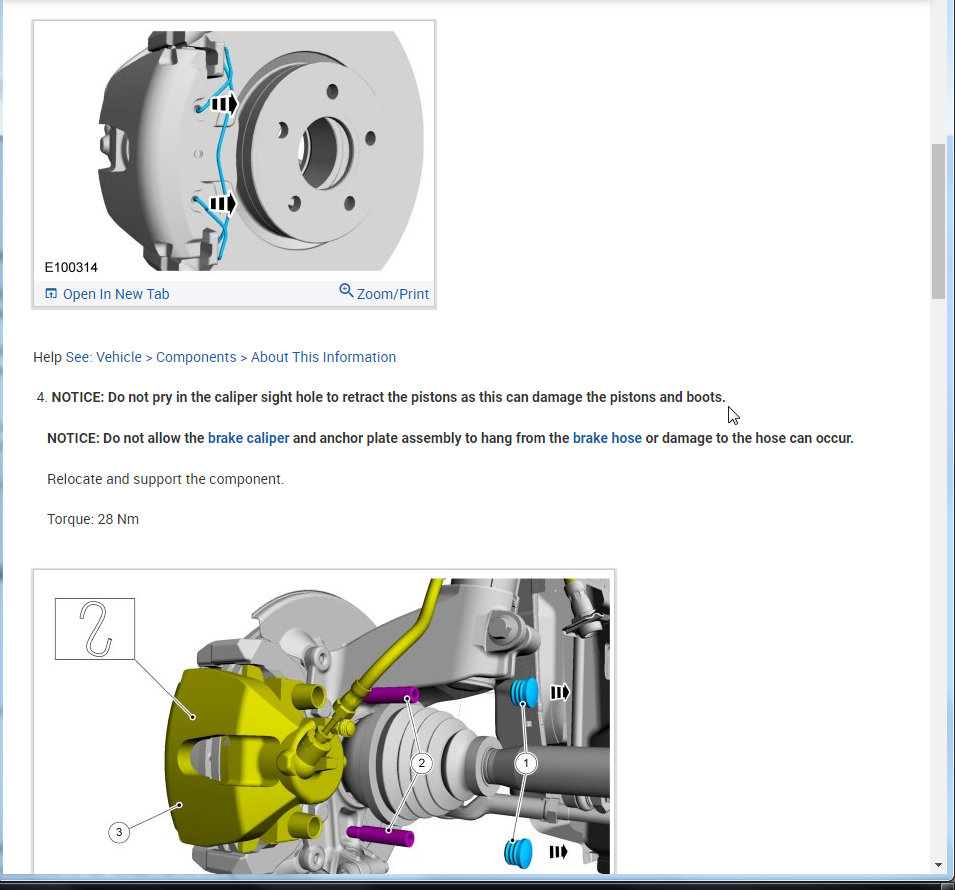 E100314

Open In New Tab

Zoom/Print

Help See: Vehicle > Components > About This Information

4. NOTICE: Do not pry in the caliper sight hole to retract the pistons as this can damage the pistons and boots.

NOTICE: Do not allow the brake caliper and anchor plate assembly to hang from the brake hose or damage to the hose can occur.

Relocate and support the component.

Torque: 28 Nm

2

1

3