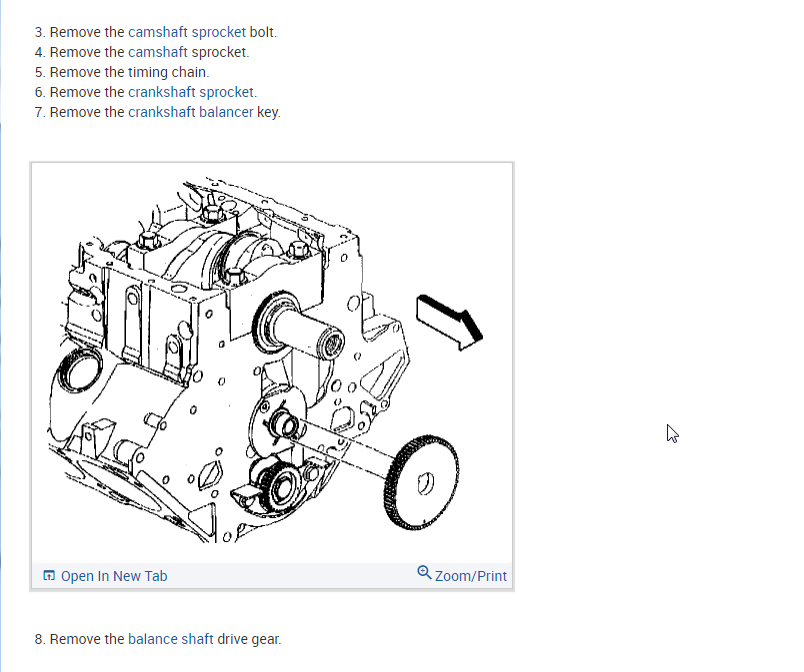 3. Remove the camshaft sprocket bolt.
4. Remove the camshaft sprocket.
5. Remove the timing chain.
6. Remove the crankshaft sprocket.
7. Remove the crankshaft balancer key.

Open In New Tab
Zoom/Print

8. Remove the balance shaft drive gear.