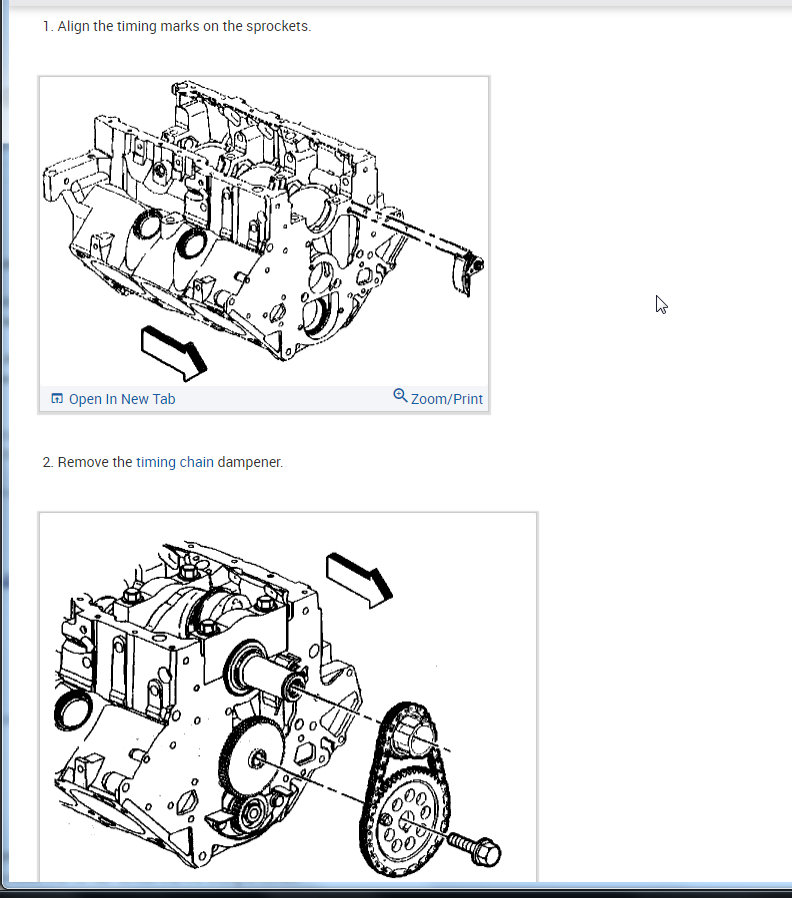 1. Align the timing marks on the sprockets.

Open In New Tab

Zoom/Print

2. Remove the timing chain dampener.