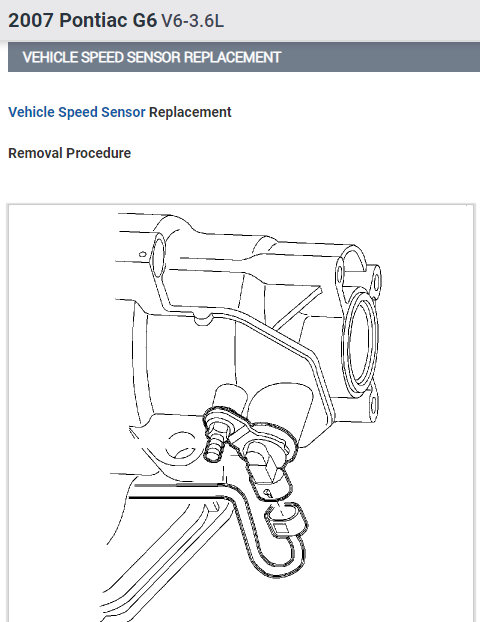 2007 Pontiac G6 V6-3.6L

VEHICLE SPEED SENSOR REPLACEMENT

Vehicle Speed Sensor Replacement

Removal Procedure