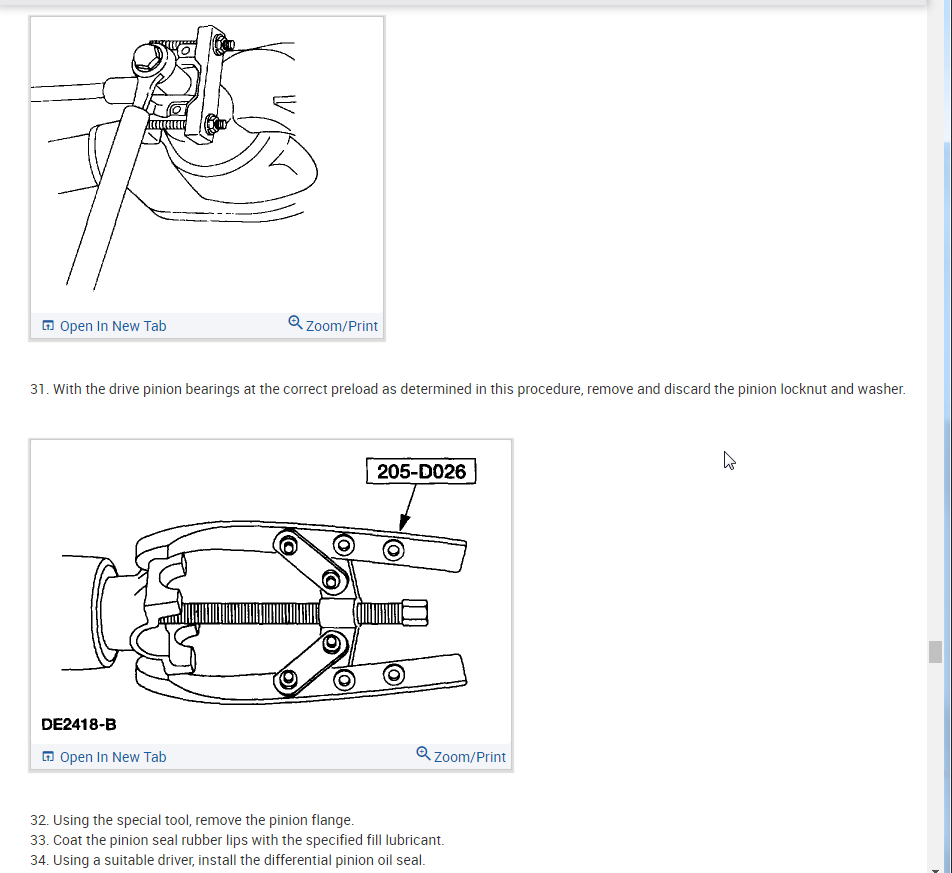 Open In New Tab
Zoom/Print

31. With the drive pinion bearings at the correct preload as determined in this procedure, remove and discard the pinion locknut and washer.

205-D026

DE2418-B

Open In New Tab
Zoom/Print

32. Using the special tool, remove the pinion flange.
33. Coat the pinion seal rubber lips with the specified fill lubricant.
34. Using a suitable driver, install the differential pinion oil seal.