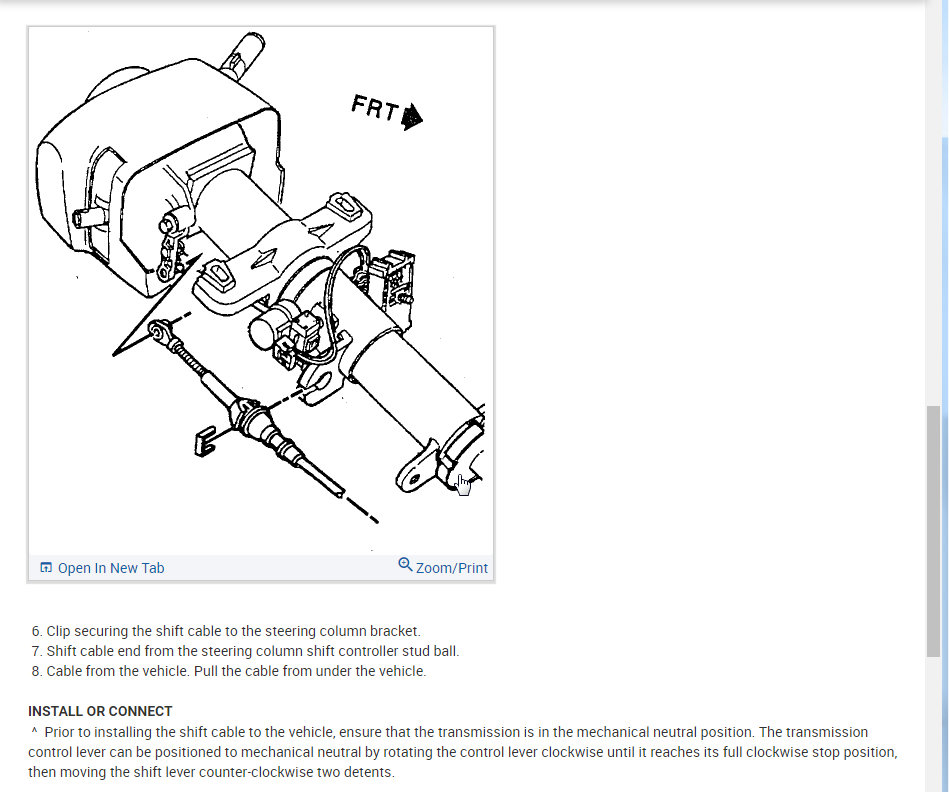 FRT

Open In New Tab

Zoom/Print

6. Clip securing the shift cable to the steering column bracket.
7. Shift cable end from the steering column shift controller stud ball.
8. Cable from the vehicle. Pull the cable from under the vehicle.

INSTALL OR CONNECT
^ Prior to installing the shift cable to the vehicle, ensure that the transmission is in the mechanical neutral position. The transmission control lever can be positioned to mechanical neutral by rotating the control lever clockwise until it reaches its full clockwise stop position, then moving the shift lever counter-clockwise two detents.