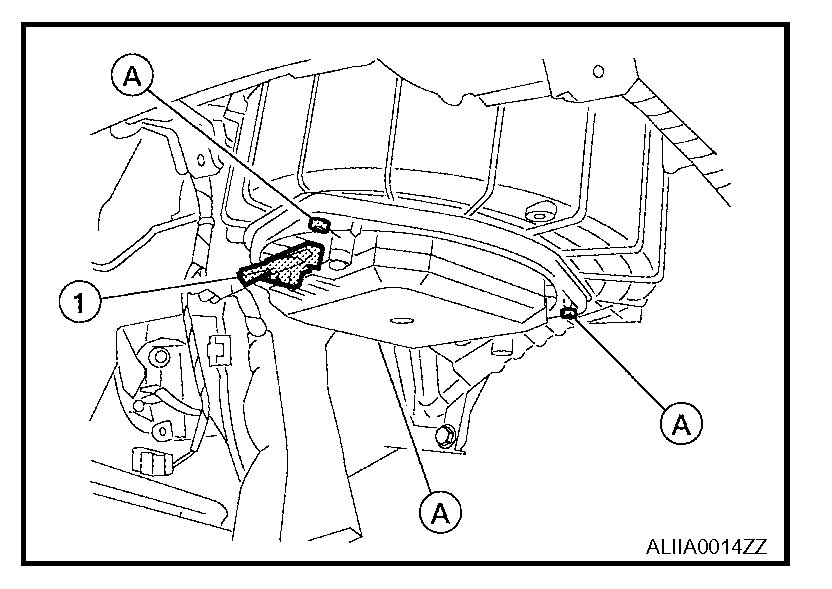 A
1
A
A
ALIIA0014ZZ