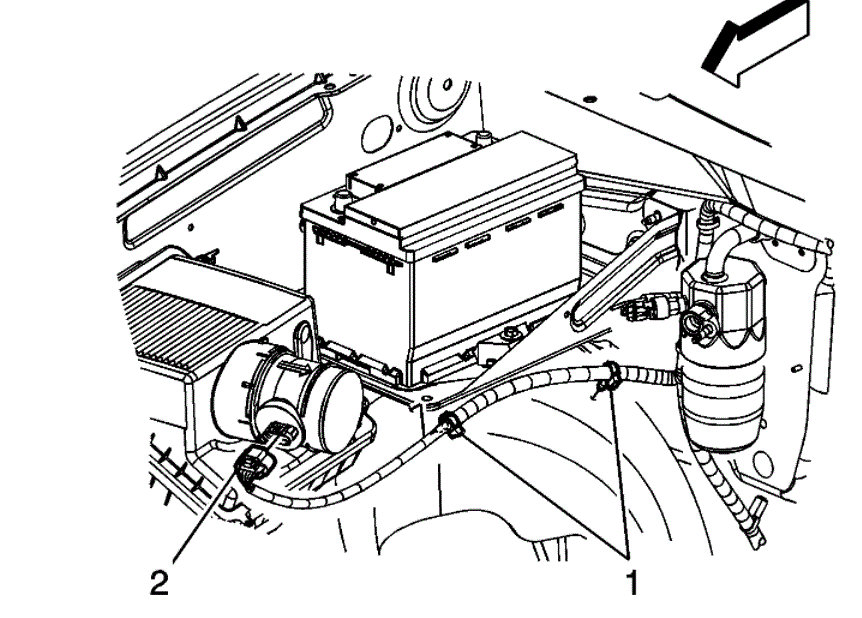 2

1