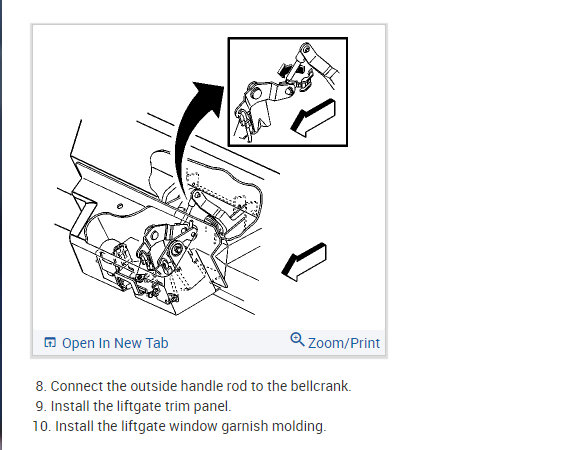 Open In New Tab
Zoom/Print

8. Connect the outside handle rod to the bellcrank.
9. Install the liftgate trim panel.
10. Install the liftgate window garnish molding.