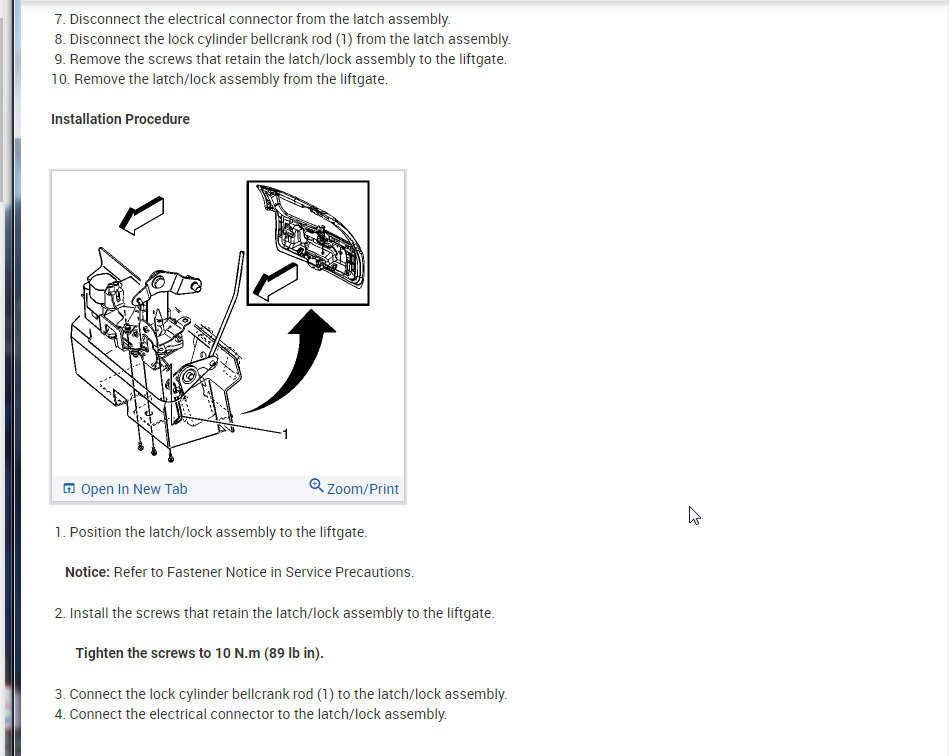 7. Disconnect the electrical connector from the latch assembly.
8. Disconnect the lock cylinder bellcrank rod (1) from the latch assembly.
9. Remove the screws that retain the latch/lock assembly to the liftgate.
10. Remove the latch/lock assembly from the liftgate.

Installation Procedure

1

Open In New Tab

Zoom/Print

1. Position the latch/lock assembly to the liftgate.

Notice: Refer to Fastener Notice in Service Precautions.

2. Install the screws that retain the latch/lock assembly to the liftgate.

Tighten the screws to 10 N.m (89 lb in).

3. Connect the lock cylinder bellcrank rod (1) to the latch/lock assembly.
4. Connect the electrical connector to the latch/lock assembly.