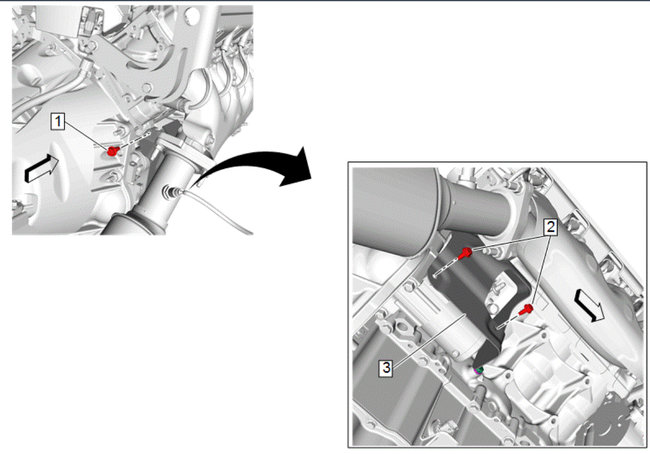 1

2

3