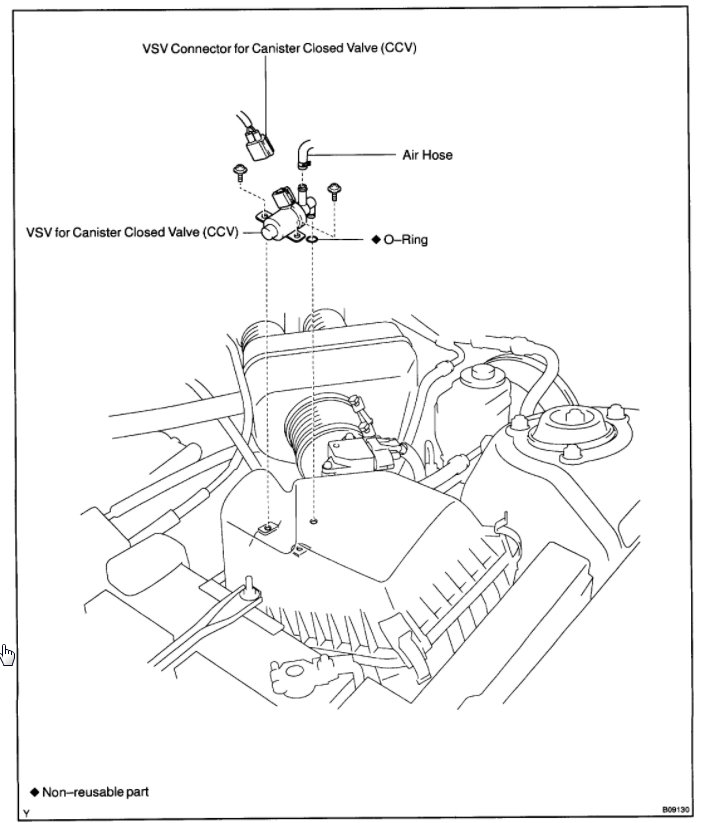 VSV Connector for Canister Closed Valve (CCV)

Air Hose

VSV for Canister Closed Valve (CCV)

◆ O–Ring

◆ Non–reusable part

Y

B09130