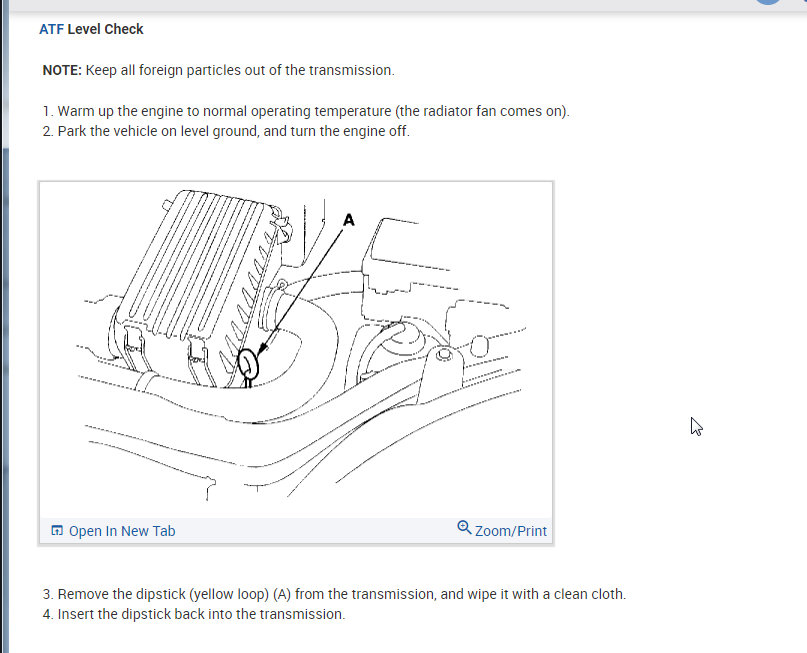 ATF Level Check

NOTE: Keep all foreign particles out of the transmission.

1. Warm up the engine to normal operating temperature (the radiator fan comes on).
2. Park the vehicle on level ground, and turn the engine off.

A

Open In New Tab

Zoom/Print

3. Remove the dipstick (yellow loop) (A) from the transmission, and wipe it with a clean cloth.
4. Insert the dipstick back into the transmission.