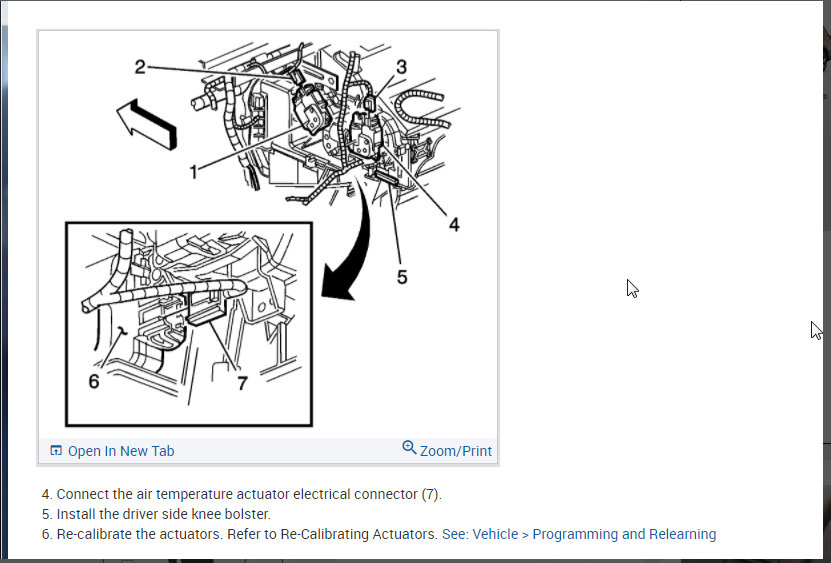 2
3
1
4
5
6
7

Open In New Tab
Zoom/Print

4. Connect the air temperature actuator electrical connector (7).
5. Install the driver side knee bolster.
6. Re-calibrate the actuators. Refer to Re-Calibrating Actuators. See: Vehicle > Programming and Relearning