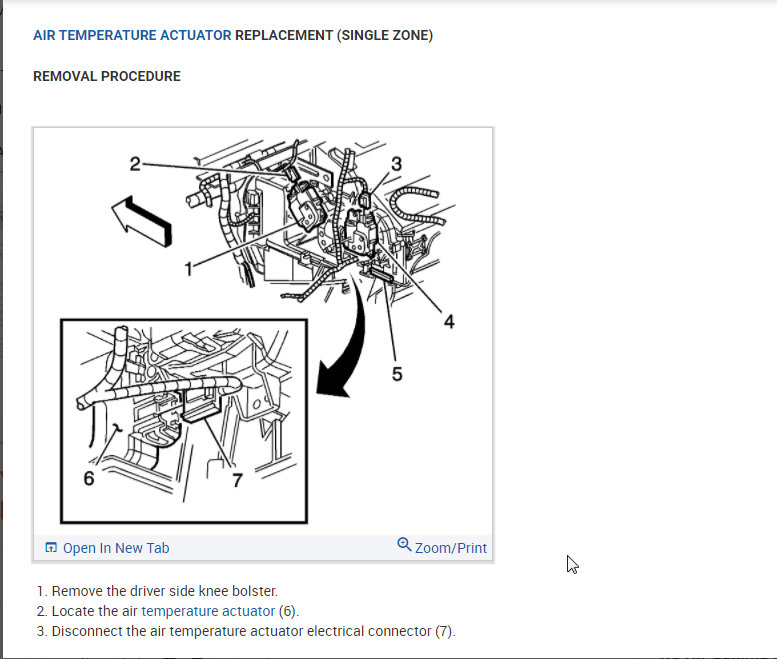 AIR TEMPERATURE ACTUATOR REPLACEMENT (SINGLE ZONE)

REMOVAL PROCEDURE

2
3
1
4
5
6
7

Open In New Tab
Zoom/Print

1. Remove the driver side knee bolster.
2. Locate the air temperature actuator (6).
3. Disconnect the air temperature actuator electrical connector (7).