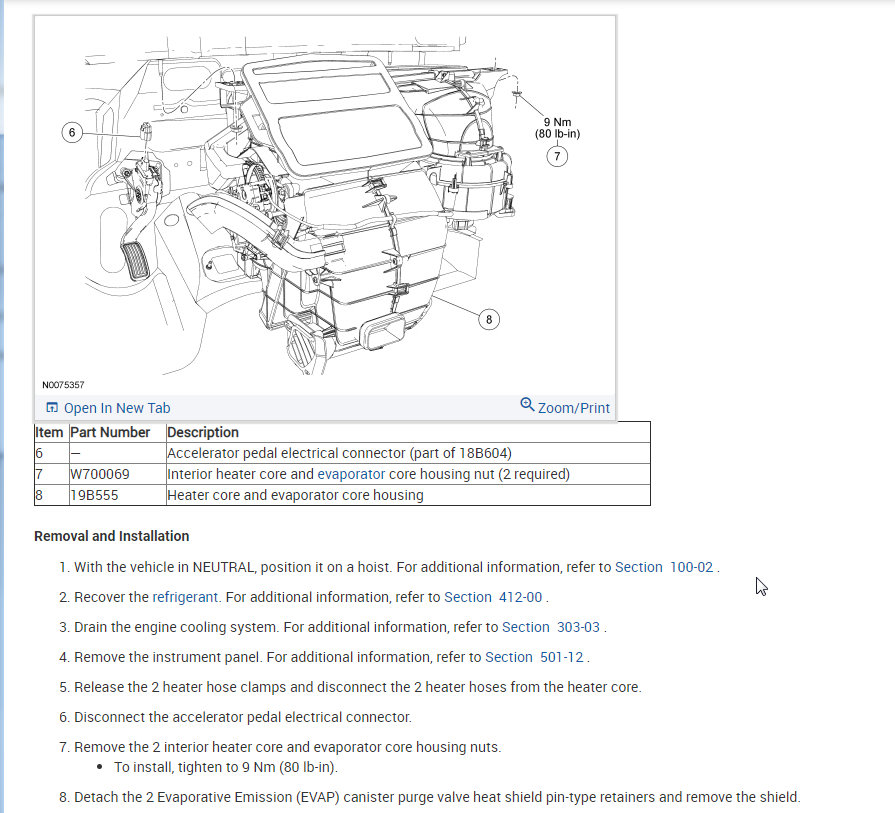 6

9 Nm
(80 lb-in)

7

8

N0075357

Open In New Tab

Zoom/Print

| Item | Part Number | Description |
|---|---|---|
| 6 | — | Accelerator pedal electrical connector (part of 18B604) |
| 7 | W700069 | Interior heater core and evaporator core housing nut (2 required) |
| 8 | 19B555 | Heater core and evaporator core housing |

Removal and Installation

1. With the vehicle in NEUTRAL, position it on a hoist. For additional information, refer to Section 100-02 .

2. Recover the refrigerant. For additional information, refer to Section 412-00 .

3. Drain the engine cooling system. For additional information, refer to Section 303-03 .

4. Remove the instrument panel. For additional information, refer to Section 501-12 .

5. Release the 2 heater hose clamps and disconnect the 2 heater hoses from the heater core.

6. Disconnect the accelerator pedal electrical connector.

7. Remove the 2 interior heater core and evaporator core housing nuts.
• To install, tighten to 9 Nm (80 lb-in).

8. Detach the 2 Evaporative Emission (EVAP) canister purge valve heat shield pin-type retainers and remove the shield.