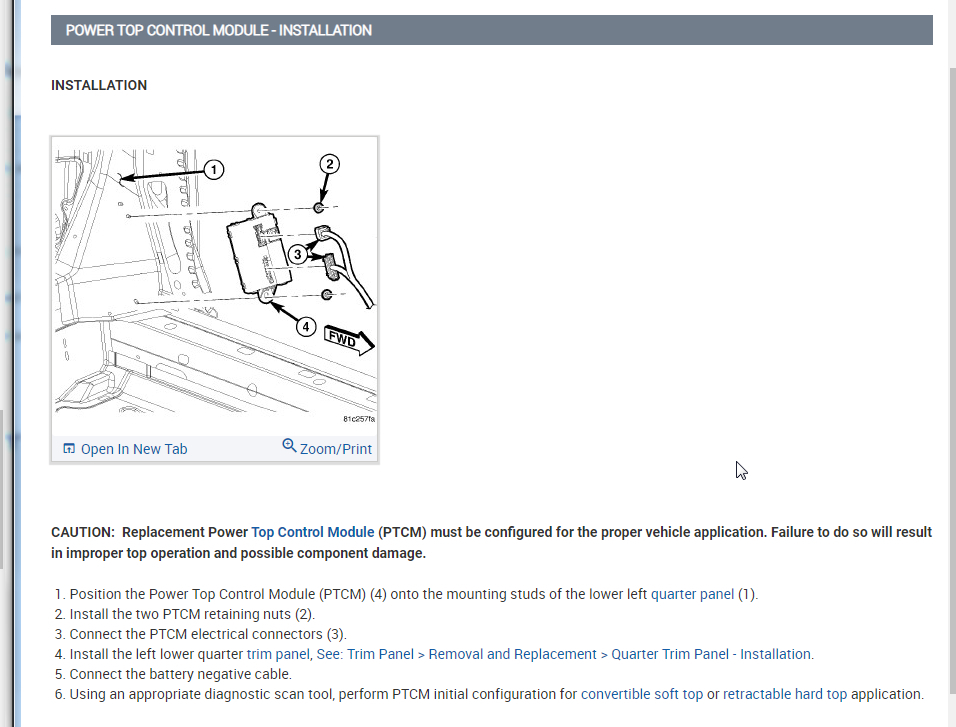 POWER TOP CONTROL MODULE - INSTALLATION

INSTALLATION

1
2
3
4
FWD
81c257fa

Open In New Tab
Zoom/Print

CAUTION: Replacement Power Top Control Module (PTCM) must be configured for the proper vehicle application. Failure to do so will result in improper top operation and possible component damage.

1. Position the Power Top Control Module (PTCM) (4) onto the mounting studs of the lower left quarter panel (1).
2. Install the two PTCM retaining nuts (2).
3. Connect the PTCM electrical connectors (3).
4. Install the left lower quarter trim panel, See: Trim Panel > Removal and Replacement > Quarter Trim Panel - Installation.
5. Connect the battery negative cable.
6. Using an appropriate diagnostic scan tool, perform PTCM initial configuration for convertible soft top or retractable hard top application.