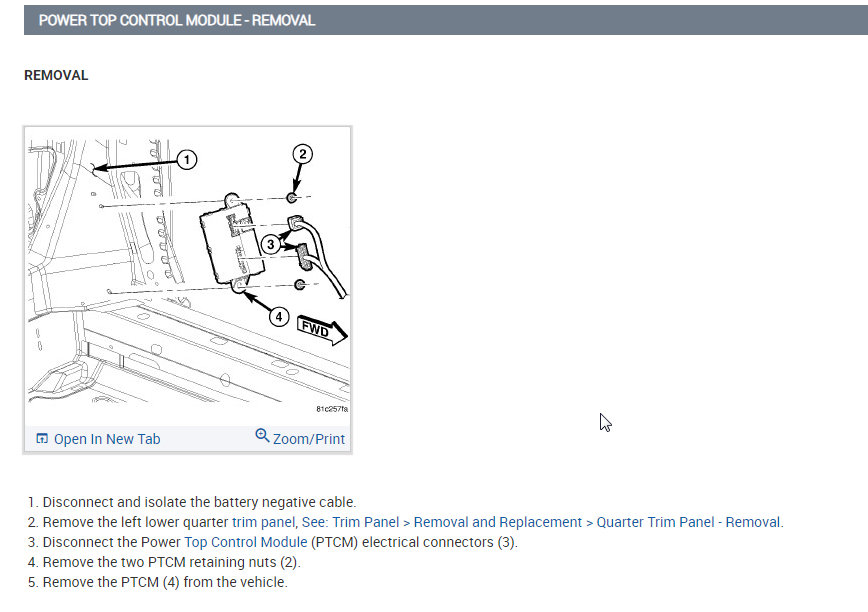 POWER TOP CONTROL MODULE - REMOVAL

REMOVAL

1
2
3
4
FWD
81c257fa

Open In New Tab
Zoom/Print

1. Disconnect and isolate the battery negative cable.
2. Remove the left lower quarter trim panel, See: Trim Panel > Removal and Replacement > Quarter Trim Panel - Removal.
3. Disconnect the Power Top Control Module (PTCM) electrical connectors (3).
4. Remove the two PTCM retaining nuts (2).
5. Remove the PTCM (4) from the vehicle.