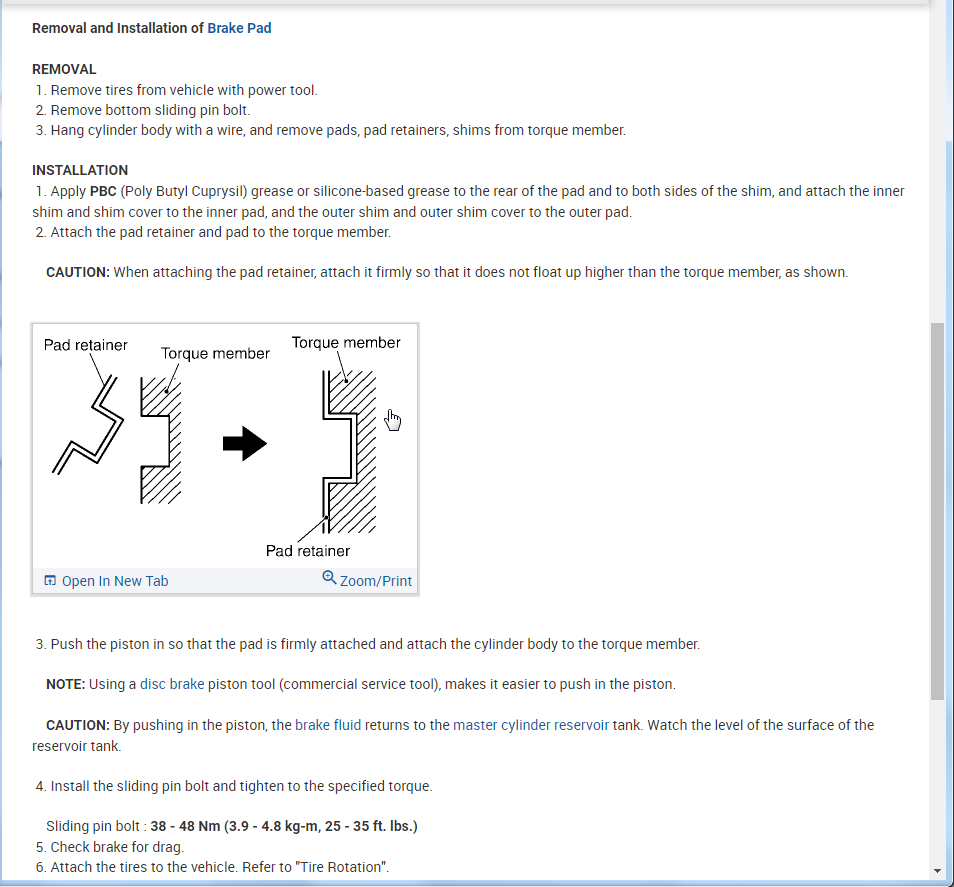 Removal and Installation of Brake Pad

REMOVAL
1. Remove tires from vehicle with power tool.
2. Remove bottom sliding pin bolt.
3. Hang cylinder body with a wire, and remove pads, pad retainers, shims from torque member.

INSTALLATION
1. Apply PBC (Poly Butyl Cuprysil) grease or silicone-based grease to the rear of the pad and to both sides of the shim, and attach the inner shim and shim cover to the inner pad, and the outer shim and outer shim cover to the outer pad.
2. Attach the pad retainer and pad to the torque member.

CAUTION: When attaching the pad retainer, attach it firmly so that it does not float up higher than the torque member, as shown.

Pad retainer
Torque member
Torque member
Pad retainer

Open In New Tab
Zoom/Print

3. Push the piston in so that the pad is firmly attached and attach the cylinder body to the torque member.

NOTE: Using a disc brake piston tool (commercial service tool), makes it easier to push in the piston.

CAUTION: By pushing in the piston, the brake fluid returns to the master cylinder reservoir tank. Watch the level of the surface of the reservoir tank.

4. Install the sliding pin bolt and tighten to the specified torque.

Sliding pin bolt : 38 - 48 Nm (3.9 - 4.8 kg-m, 25 - 35 ft. lbs.)
5. Check brake for drag.
6. Attach the tires to the vehicle. Refer to "Tire Rotation".