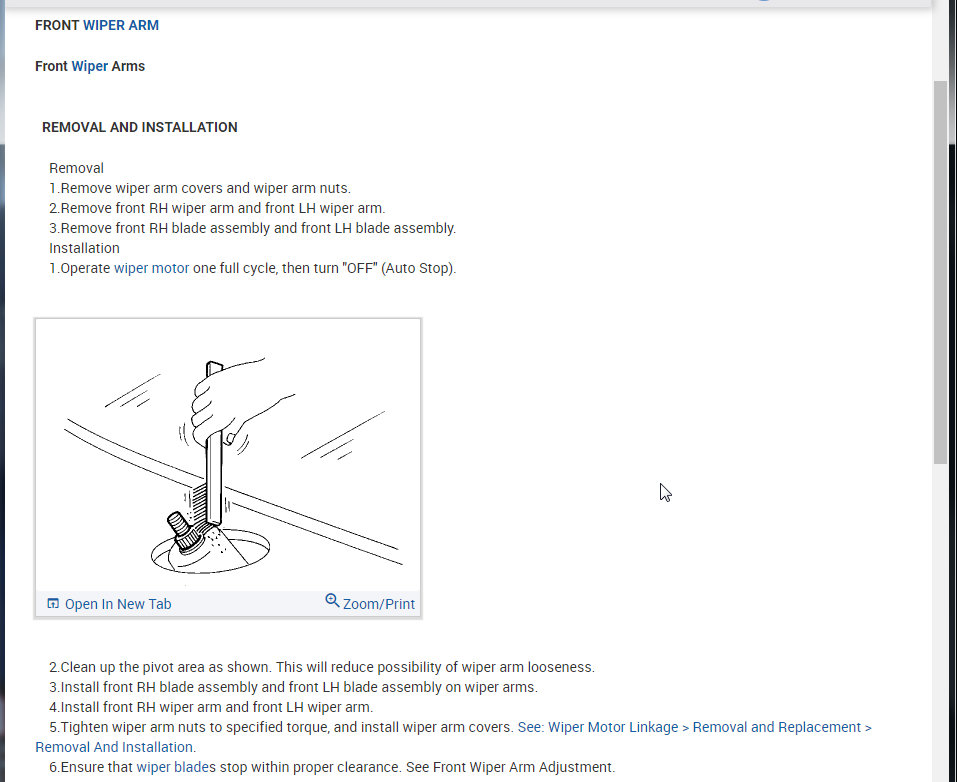 FRONT WIPER ARM

Front Wiper Arms

REMOVAL AND INSTALLATION

Removal
1.Remove wiper arm covers and wiper arm nuts.
2.Remove front RH wiper arm and front LH wiper arm.
3.Remove front RH blade assembly and front LH blade assembly.
Installation
1.Operate wiper motor one full cycle, then turn "OFF" (Auto Stop).

Open In New Tab
Zoom/Print

2.Clean up the pivot area as shown. This will reduce possibility of wiper arm looseness.
3.Install front RH blade assembly and front LH blade assembly on wiper arms.
4.Install front RH wiper arm and front LH wiper arm.
5.Tighten wiper arm nuts to specified torque, and install wiper arm covers. See: Wiper Motor Linkage > Removal and Replacement > Removal And Installation.
6.Ensure that wiper blades stop within proper clearance. See Front Wiper Arm Adjustment.