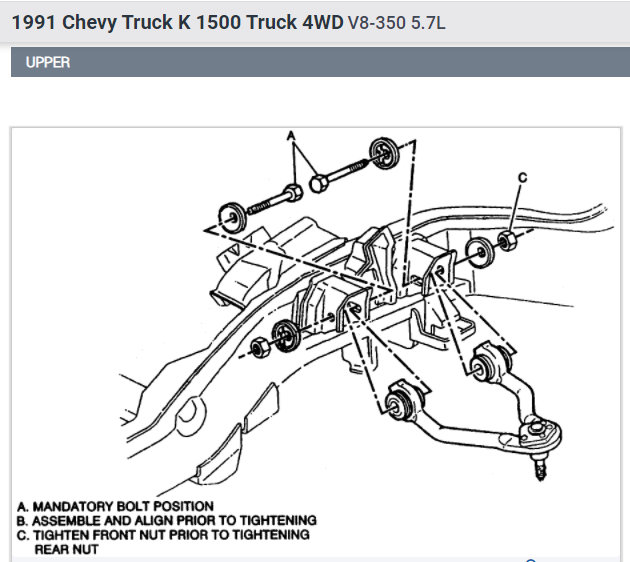 1991 Chevy Truck K 1500 Truck 4WD V8-350 5.7L

UPPER

A

C

A. MANDATORY BOLT POSITION
B. ASSEMBLE AND ALIGN PRIOR TO TIGHTENING
C. TIGHTEN FRONT NUT PRIOR TO TIGHTENING REAR NUT