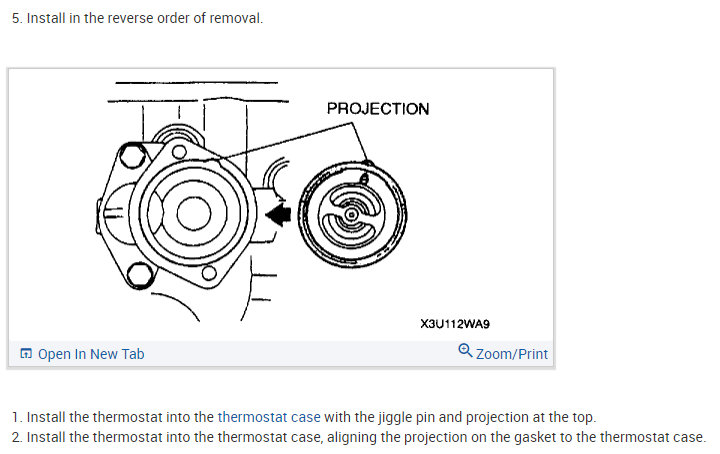 5. Install in the reverse order of removal.

PROJECTION

X3U112WA9

Open In New Tab

Zoom/Print

1. Install the thermostat into the thermostat case with the jiggle pin and projection at the top.
2. Install the thermostat into the thermostat case, aligning the projection on the gasket to the thermostat case.