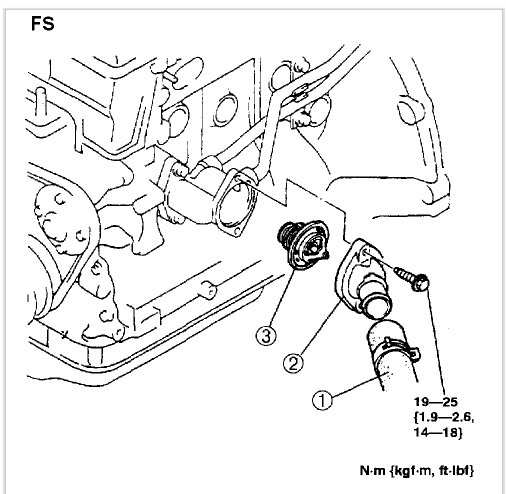 FS

3

2

1

19—25
{1.9—2.6,
14—18}

N·m {kgf·m, ft·lbf}