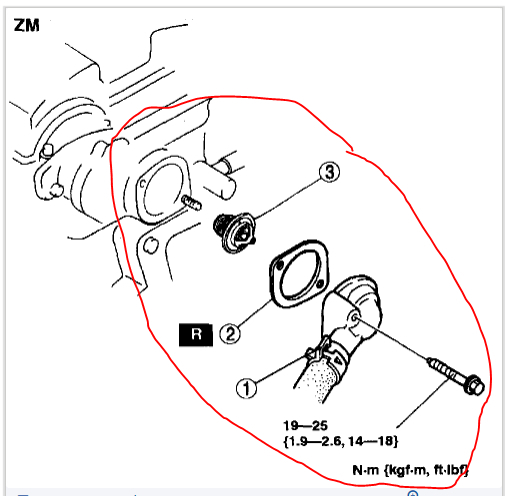 ZM

3

R 2

1

19—25
{1.9—2.6, 14—18}

N·m {kgf·m, ft·lbf}