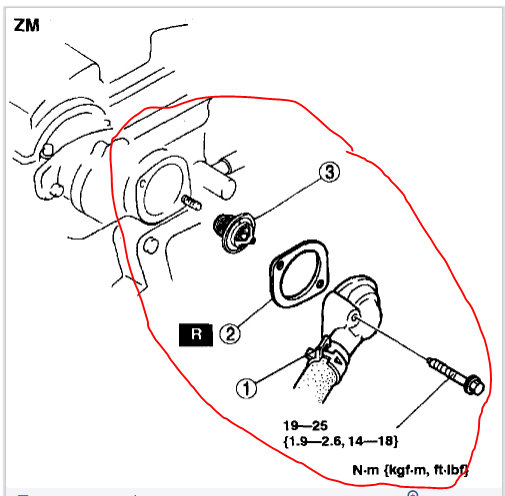 ZM

3

R 2

1

19—25
{1.9—2.6, 14—18}

N·m {kgf·m, ft·lbf}