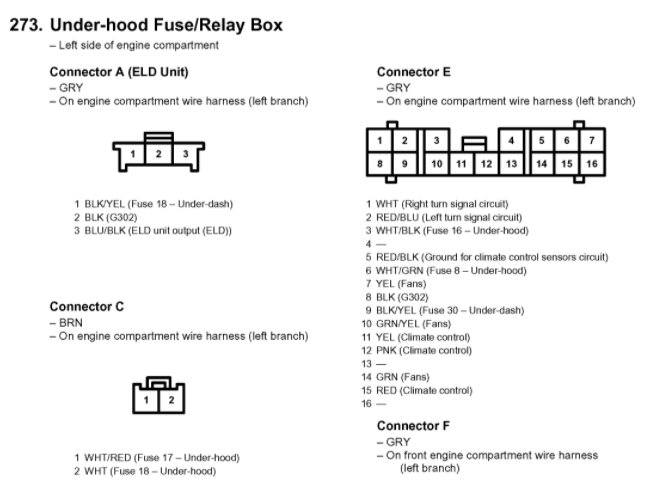 273. Under-hood Fuse/Relay Box
– Left side of engine compartment

Connector A (ELD Unit)
– GRY
– On engine compartment wire harness (left branch)

1 2 3

1 BLK/YEL (Fuse 18 – Under-dash)
2 BLK (G302)
3 BLU/BLK (ELD unit output (ELD))

Connector C
– BRN
– On engine compartment wire harness (left branch)

1 2

1 WHT/RED (Fuse 17 – Under-hood)
2 WHT (Fuse 18 – Under-hood)

Connector E
– GRY
– On engine compartment wire harness (left branch)

1 2 3 4 5 6 7
8 9 10 11 12 13 14 15 16

1 WHT (Right turn signal circuit)
2 RED/BLU (Left turn signal circuit)
3 WHT/BLK (Fuse 16 – Under-hood)
4 —
5 RED/BLK (Ground for climate control sensors circuit)
6 WHT/GRN (Fuse 8 – Under-hood)
7 YEL (Fans)
8 BLK (G302)
9 BLK/YEL (Fuse 30 – Under-dash)
10 GRN/YEL (Fans)
11 YEL (Climate control)
12 PNK (Climate control)
13 —
14 GRN (Fans)
15 RED (Climate control)
16 —

Connector F
– GRY
– On front engine compartment wire harness (left branch)