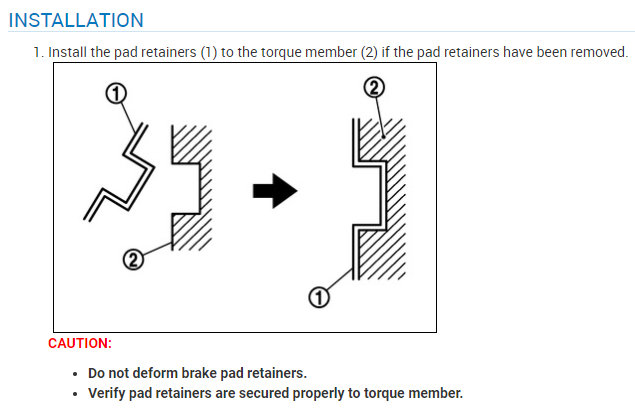 INSTALLATION

1. Install the pad retainers (1) to the torque member (2) if the pad retainers have been removed.

①

②

②

①

CAUTION:

• Do not deform brake pad retainers.
• Verify pad retainers are secured properly to torque member.